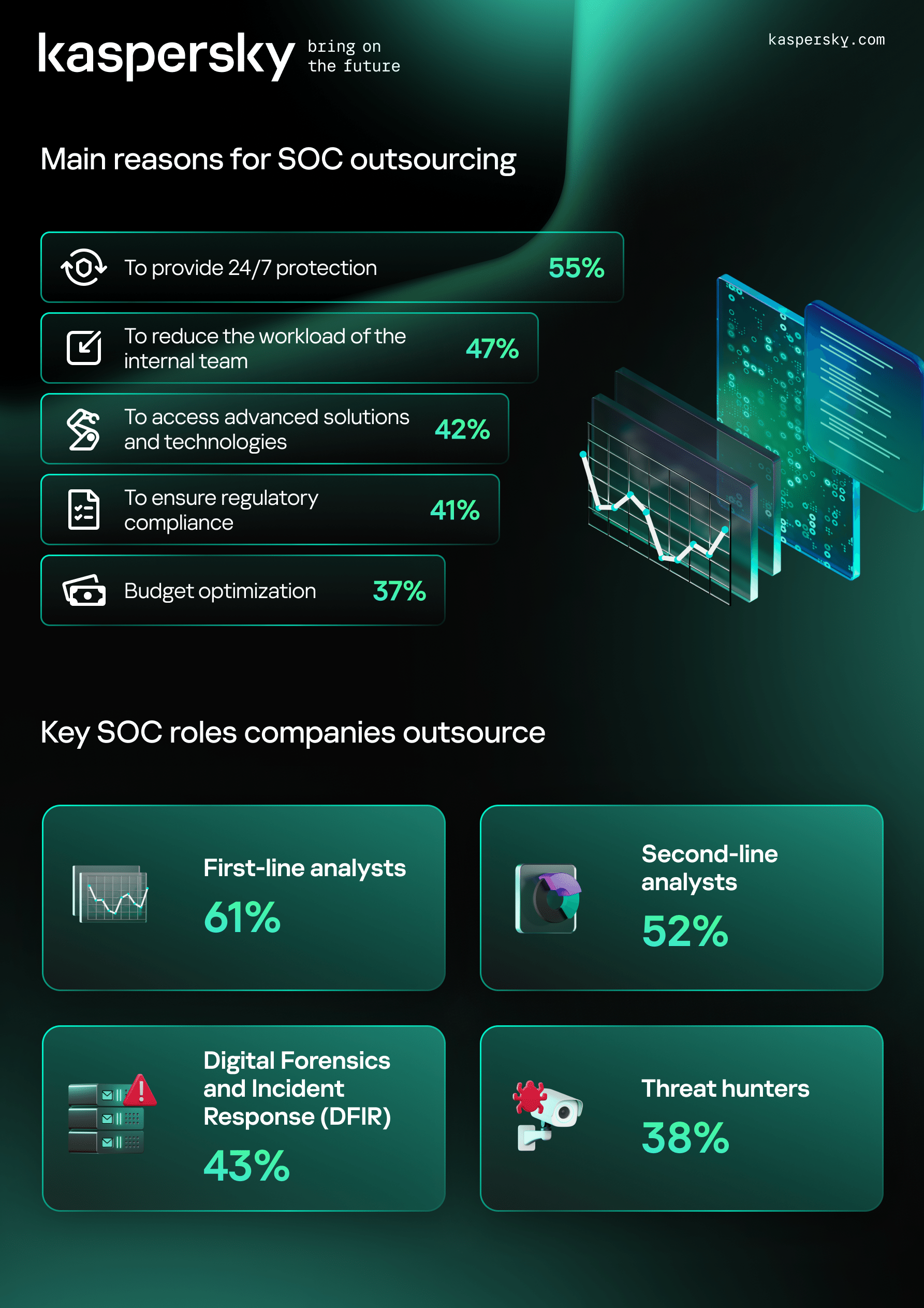 kaspersky bring on the future

kaspersky.com

Main reasons for SOC outsourcing

To provide 24/7 protection 55%

To reduce the workload of the internal team 47%

To access advanced solutions and technologies 42%

To ensure regulatory compliance 41%

Budget optimization 37%

Key SOC roles companies outsource

First-line analysts 61%

Second-line analysts 52%

Digital Forensics and Incident Response (DFIR) 43%

Threat hunters 38%